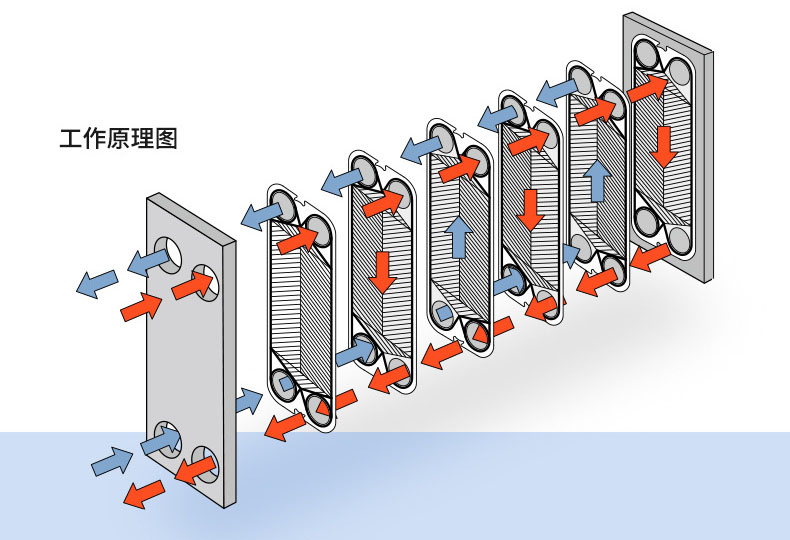 工作原理图